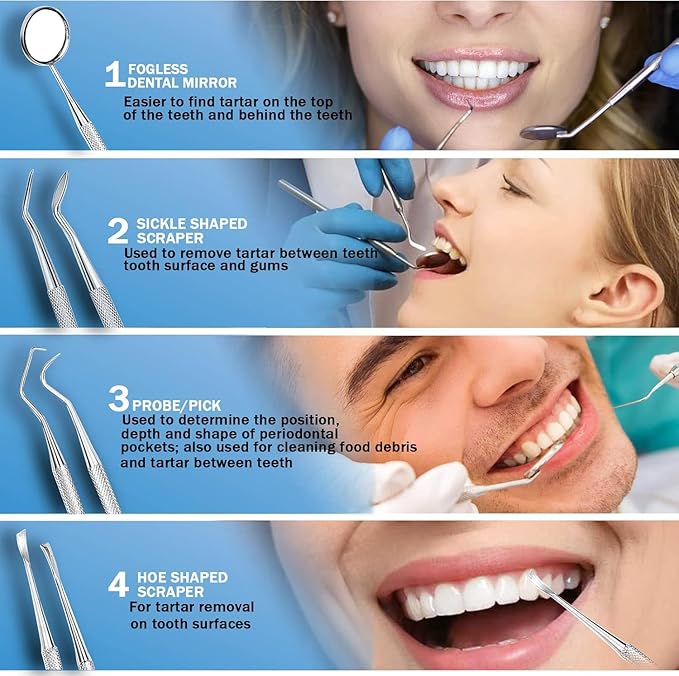 1 FOGLESS DENTAL MIRROR
Easier to find tartar on the top of the teeth and behind the teeth

2 SICKLE SHAPED SCRAPER
Used to remove tartar between teeth tooth surface and gums

3 PROBE/PICK
Used to determine the position, depth and shape of periodontal pockets; also used for cleaning food debris and tartar between teeth

4 HOE SHAPED SCRAPER
For tartar removal on tooth surfaces