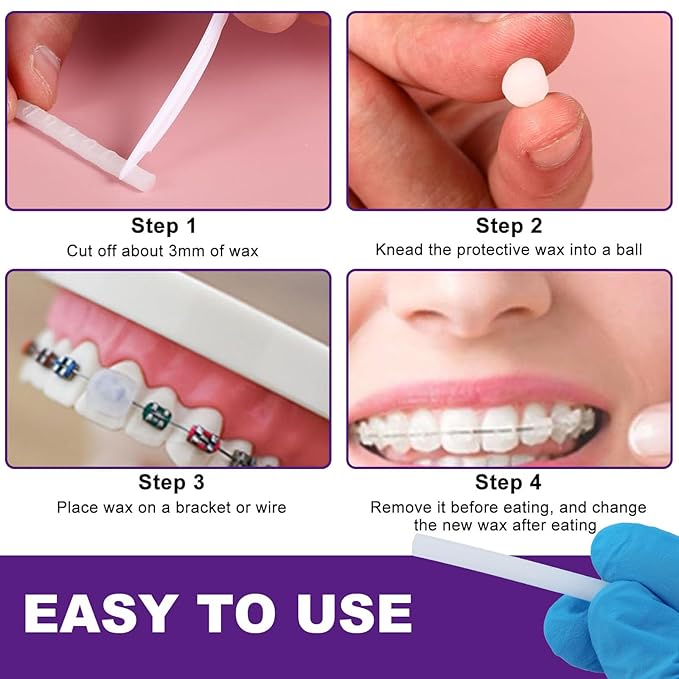 Step 1
Cut off about 3mm of wax

Step 2
Knead the protective wax into a ball

Step 3
Place wax on a bracket or wire

Step 4
Remove it before eating, and change the new wax after eating

EASY TO USE