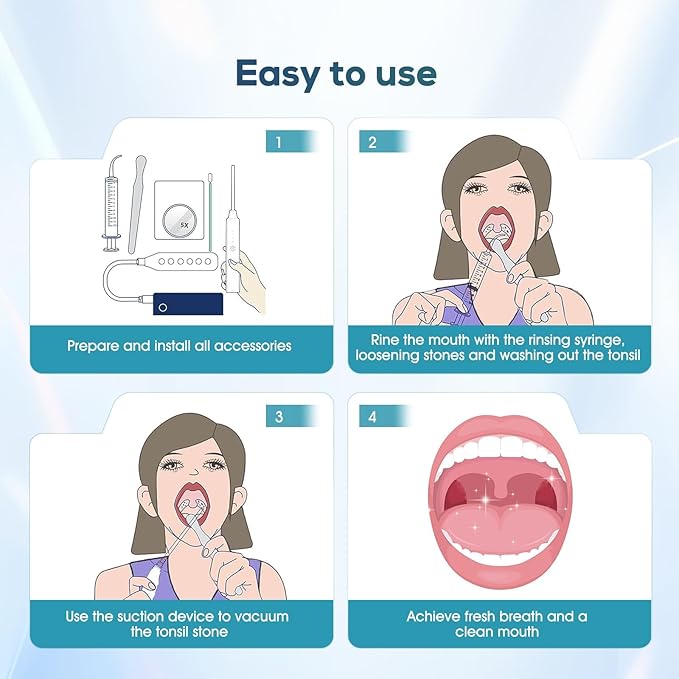 Easy to use

1

5X

Prepare and install all accessories

2

Rine the mouth with the rinsing syringe, loosening stones and washing out the tonsil

3

Use the suction device to vacuum the tonsil stone

4

Achieve fresh breath and a clean mouth