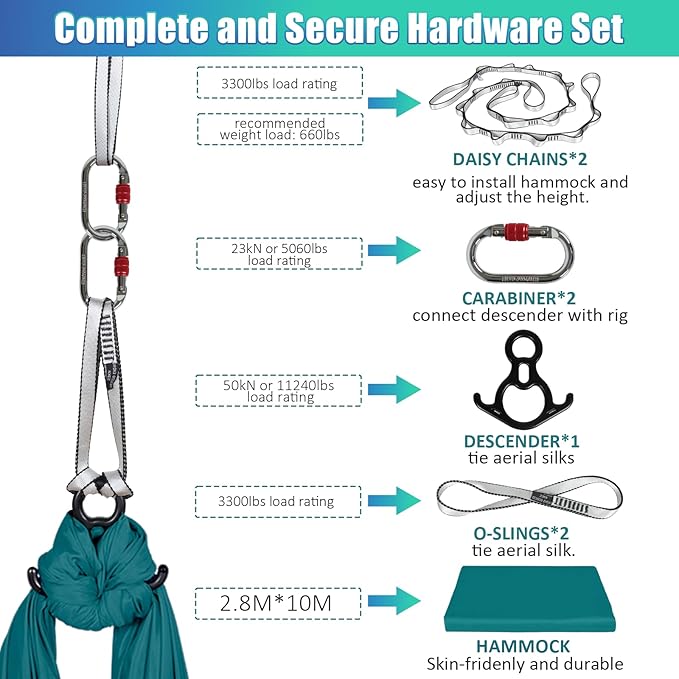 Complete and Secure Hardware Set

3300lbs load rating

recommended weight load: 660lbs

DAISY CHAINS*2
easy to install hammock and adjust the height.

23kN or 5060lbs load rating

CARABINER*2
connect descender with rig

50kN or 11240lbs load rating

DESCENDER*1
tie aerial silks

3300lbs load rating

O-SLINGS*2
tie aerial silk.

2.8M*10M

HAMMOCK
Skin-fridenly and durable