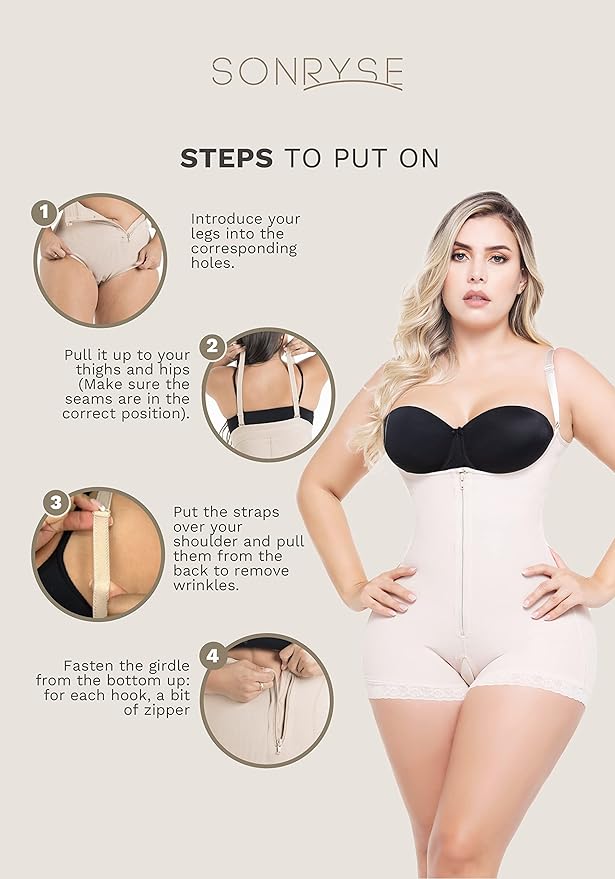 SONRYSE

STEPS TO PUT ON

1

Introduce your legs into the corresponding holes.

2

Pull it up to your thighs and hips (Make sure the seams are in the correct position).

3

Put the straps over your shoulder and pull them from the back to remove wrinkles.

4

Fasten the girdle from the bottom up: for each hook, a bit of zipper