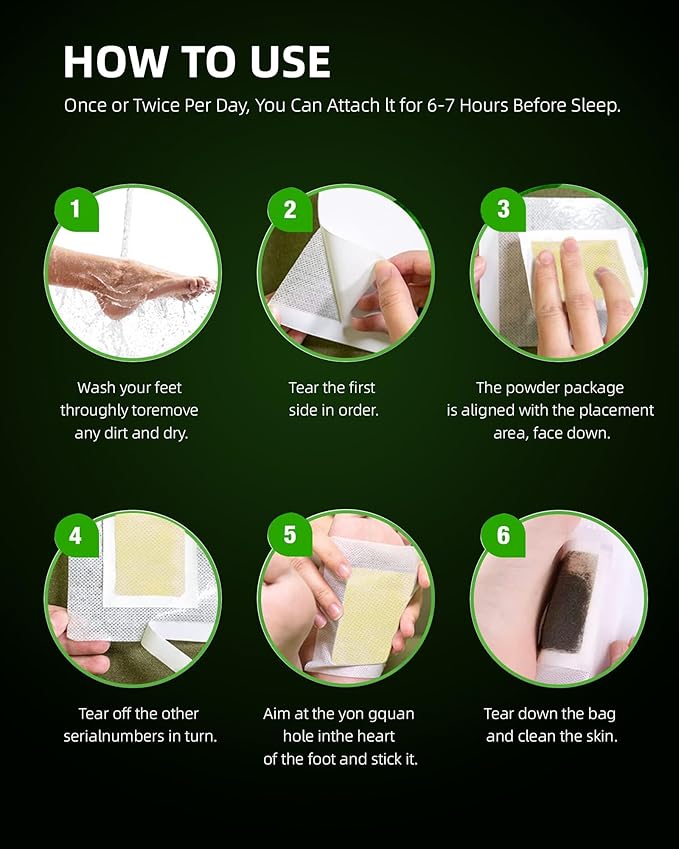 HOW TO USE

Once or Twice Per Day, You Can Attach lt for 6-7 Hours Before Sleep.

1

Wash your feet throughly toremove any dirt and dry.

2

Tear the first side in order.

3

The powder package is aligned with the placement area, face down.

4

Tear off the other serialnumbers in turn.

5

Aim at the yon gquan hole inthe heart of the foot and stick it.

6

Tear down the bag and clean the skin.