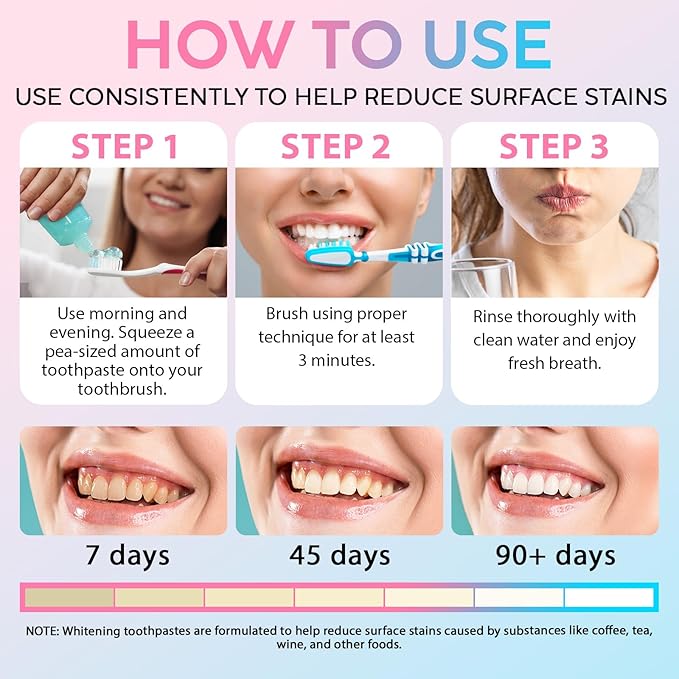 HOW TO USE

USE CONSISTENTLY TO HELP REDUCE SURFACE STAINS

STEP 1

Use morning and evening. Squeeze a pea-sized amount of toothpaste onto your toothbrush.

STEP 2

Brush using proper technique for at least 3 minutes.

STEP 3

Rinse thoroughly with clean water and enjoy fresh breath.

7 days

45 days

90+ days

NOTE: Whitening toothpastes are formulated to help reduce surface stains caused by substances like coffee, tea, wine, and other foods.