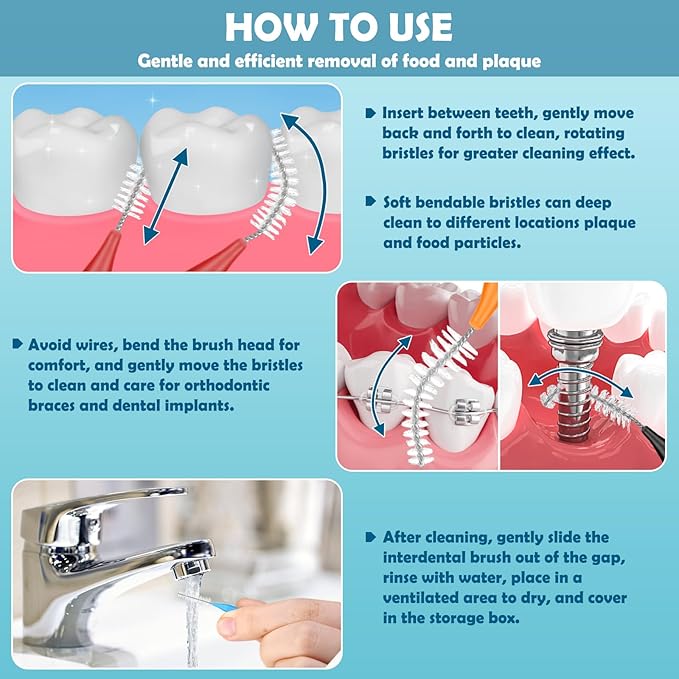 HOW TO USE

Gentle and efficient removal of food and plaque

Insert between teeth, gently move back and forth to clean, rotating bristles for greater cleaning effect.

Soft bendable bristles can deep clean to different locations plaque and food particles.

Avoid wires, bend the brush head for comfort, and gently move the bristles to clean and care for orthodontic braces and dental implants.

After cleaning, gently slide the interdental brush out of the gap, rinse with water, place in a ventilated area to dry, and cover in the storage box.