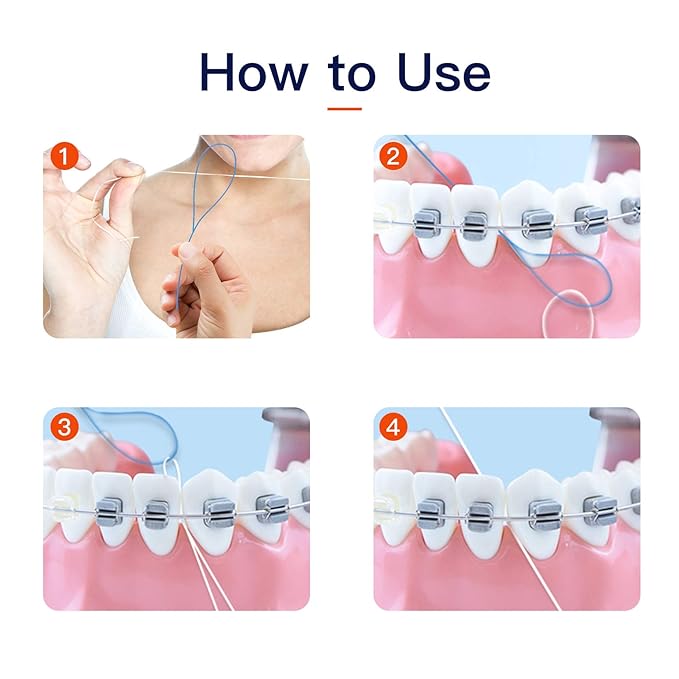 How to Use

1

2

3

4