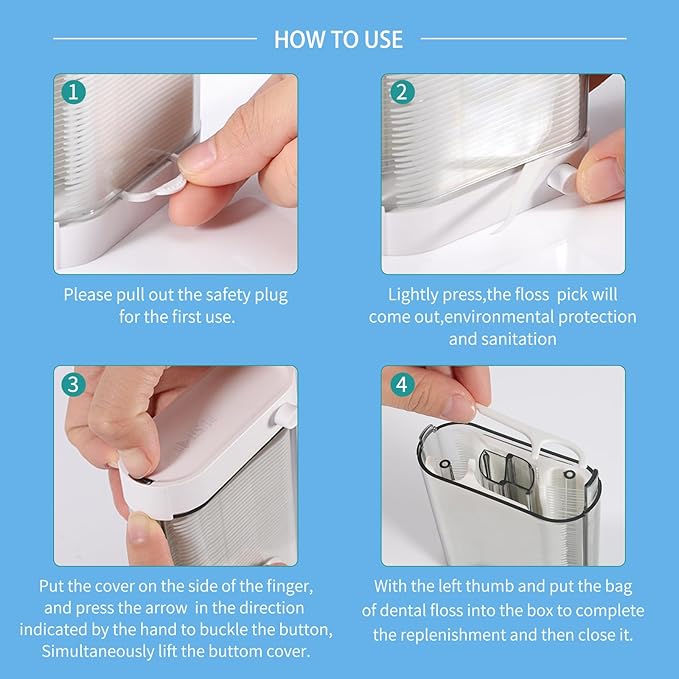 HOW TO USE

1

Please pull out the safety plug for the first use.

2

Lightly press,the floss pick will come out,environmental protection and sanitation

3

Put the cover on the side of the finger, and press the arrow in the direction indicated by the hand to buckle the button, Simultaneously lift the buttom cover.

4

With the left thumb and put the bag of dental floss into the box to complete the replenishment and then close it.