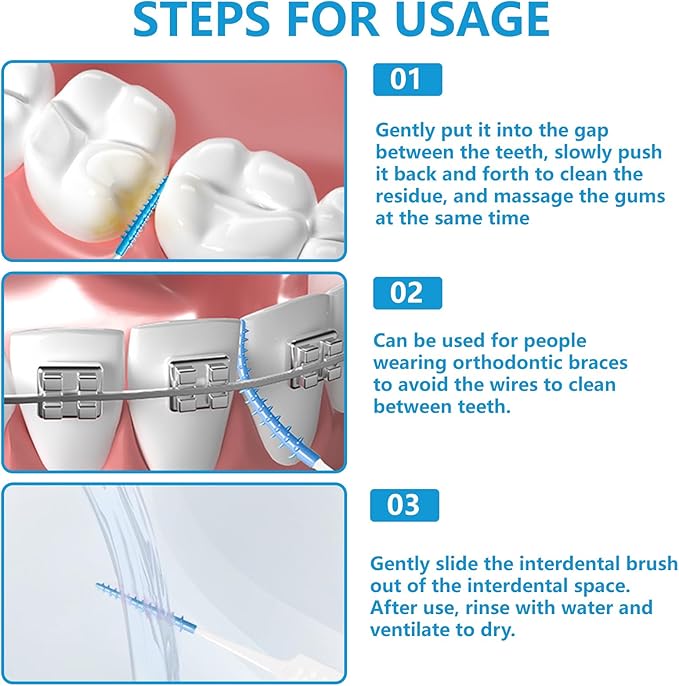 STEPS FOR USAGE

01

Gently put it into the gap between the teeth, slowly push it back and forth to clean the residue, and massage the gums at the same time

02

Can be used for people wearing orthodontic braces to avoid the wires to clean between teeth.

03

Gently slide the interdental brush out of the interdental space. After use, rinse with water and ventilate to dry.