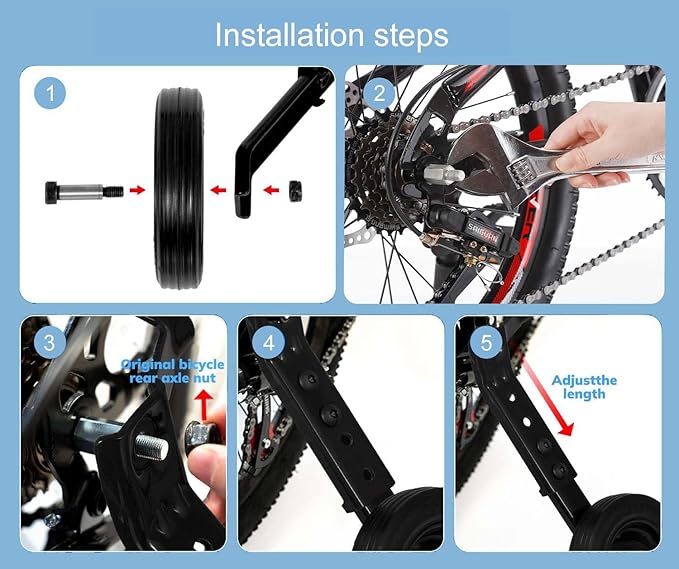 Installation steps

1

2

SAIGUAN

3

Original bicycle rear axle nut

4

5

Adjustthe length