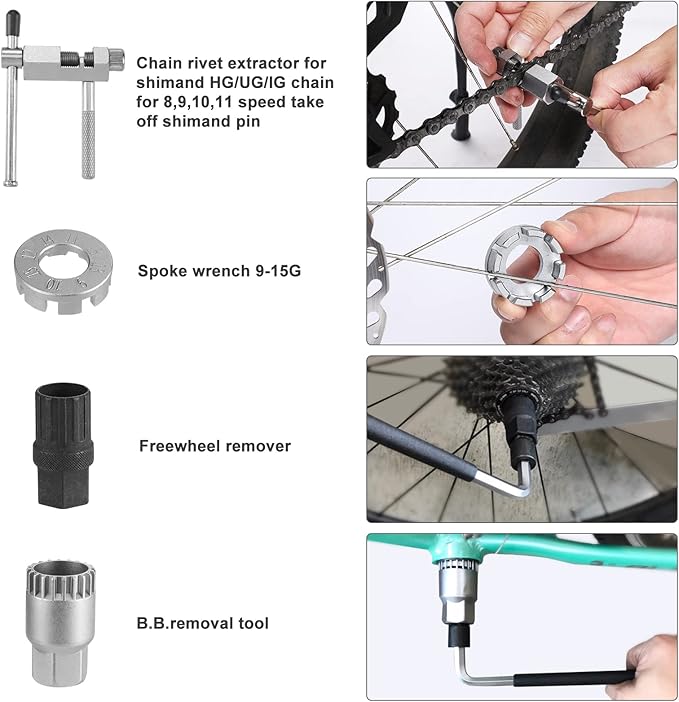 Chain rivet extractor for shimand HG/UG/IG chain for 8,9,10,11 speed take off shimand pin

Spoke wrench 9-15G

Freewheel remover

B.B.removal tool