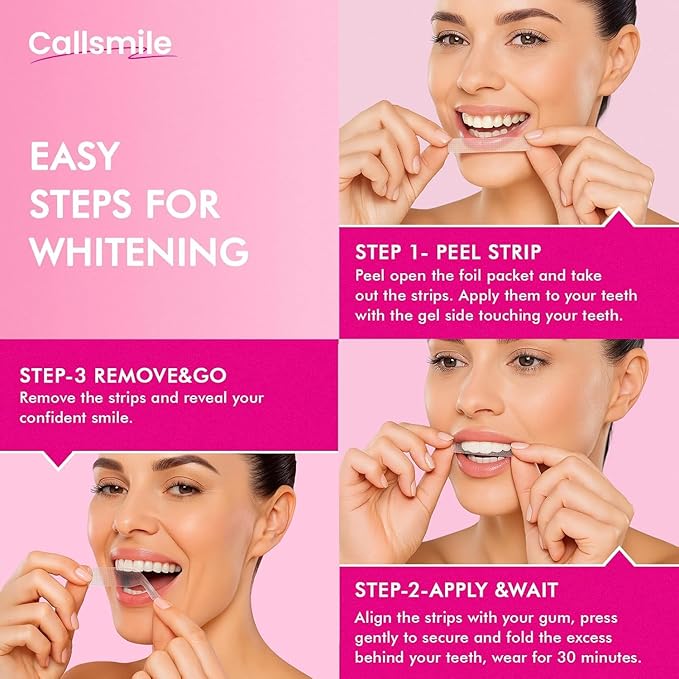 Callsmile

EASY STEPS FOR WHITENING

STEP 1- PEEL STRIP
Peel open the foil packet and take out the strips. Apply them to your teeth with the gel side touching your teeth.

STEP-3 REMOVE&GO
Remove the strips and reveal your confident smile.

STEP-2-APPLY &WAIT
Align the strips with your gum, press gently to secure and fold the excess behind your teeth, wear for 30 minutes.