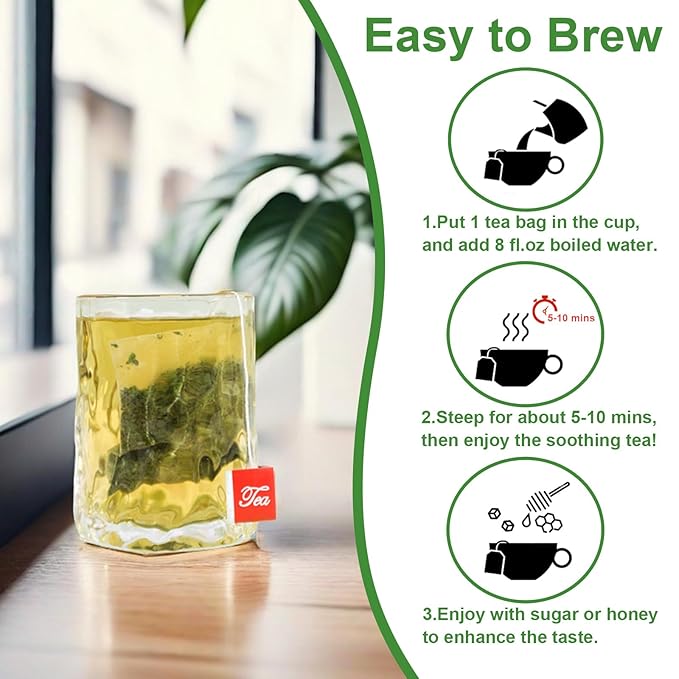 Tea

Easy to Brew

1.Put 1 tea bag in the cup, and add 8 fl.oz boiled water.

5-10 mins

2.Steep for about 5-10 mins, then enjoy the soothing tea!

3.Enjoy with sugar or honey to enhance the taste.