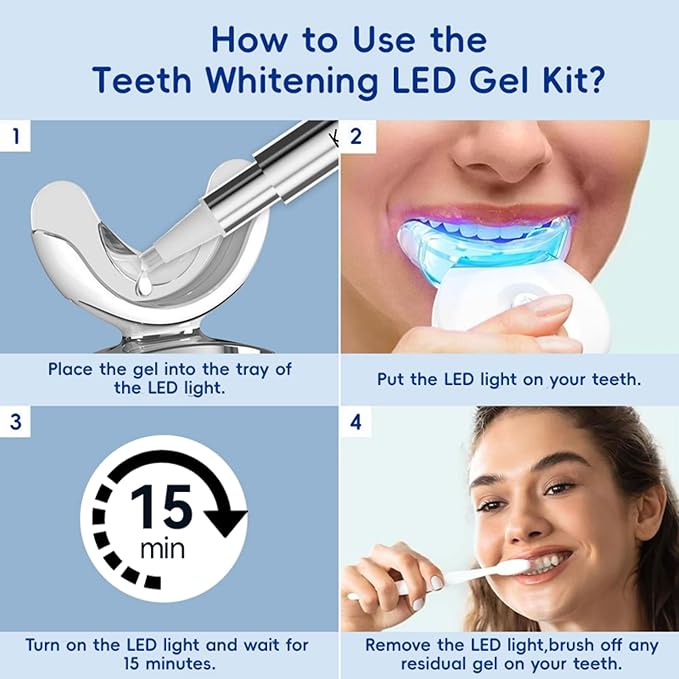 How to Use the Teeth Whitening LED Gel Kit?

1

Place the gel into the tray of the LED light.

2

Put the LED light on your teeth.

3

15 min

Turn on the LED light and wait for 15 minutes.

4

Remove the LED light,brush off any residual gel on your teeth.