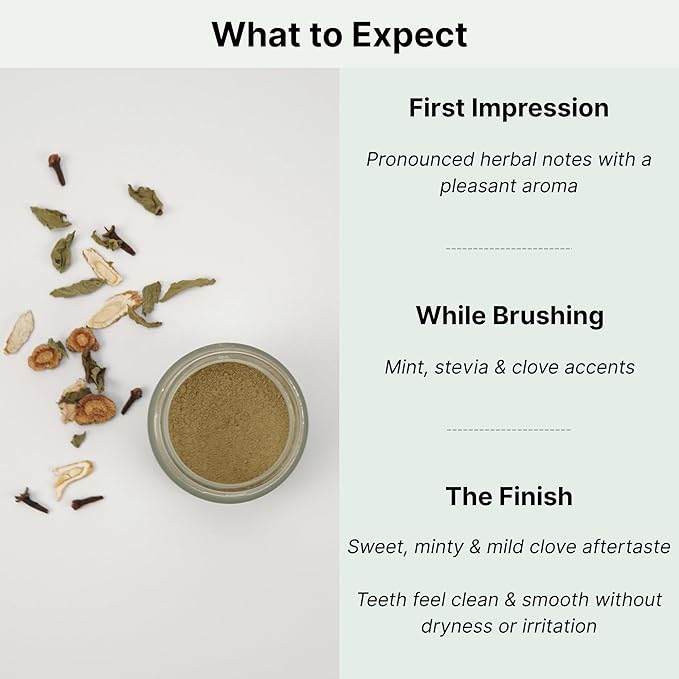 What to Expect

First Impression

Pronounced herbal notes with a pleasant aroma

While Brushing

Mint, stevia & clove accents

The Finish

Sweet, minty & mild clove aftertaste

Teeth feel clean & smooth without dryness or irritation