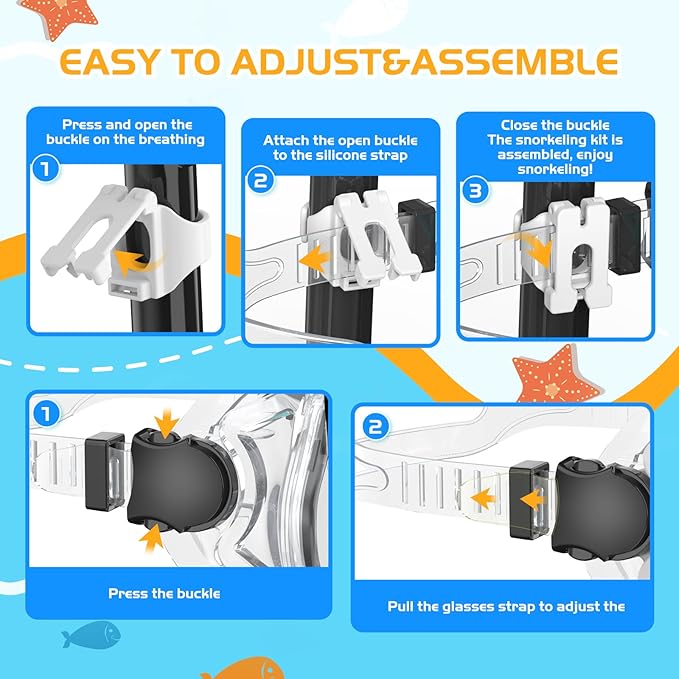 EASY TO ADJUST&ASSEMBLE

Press and open the buckle on the breathing

1

Attach the open buckle to the silicone strap

2

Close the buckle The snorkeling kit is assembled, enjoy snorkeling!

3

1

Press the buckle

2

Pull the glasses strap to adjust the