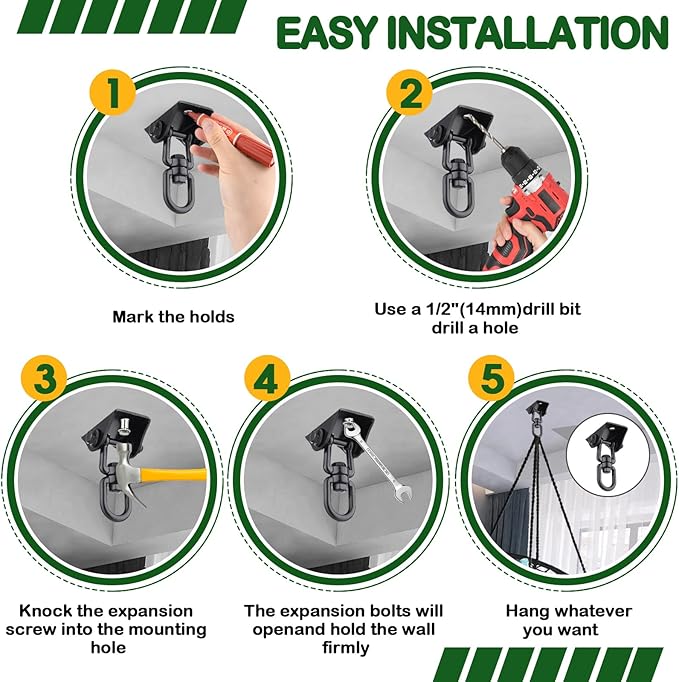 EASY INSTALLATION

1

Mark the holds

2

Use a 1/2"(14mm)drill bit drill a hole

3

Knock the expansion screw into the mounting hole

4

The expansion bolts will openand hold the wall firmly

5

Hang whatever you want