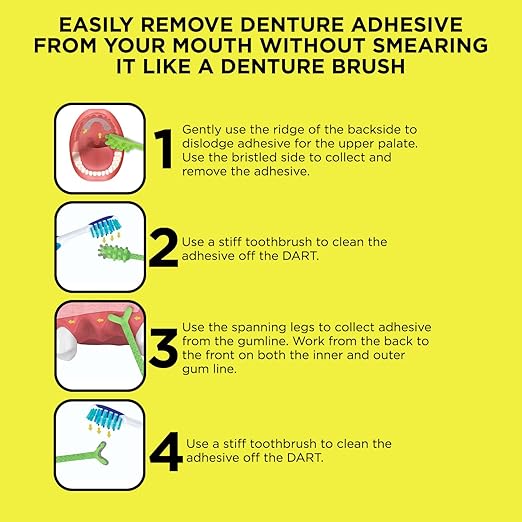 EASILY REMOVE DENTURE ADHESIVE FROM YOUR MOUTH WITHOUT SMEARING IT LIKE A DENTURE BRUSH

1 Gently use the ridge of the backside to dislodge adhesive for the upper palate. Use the bristled side to collect and remove the adhesive.

2 Use a stiff toothbrush to clean the adhesive off the DART.

3 Use the spanning legs to collect adhesive from the gumline. Work from the back to the front on both the inner and outer gum line.

4 Use a stiff toothbrush to clean the adhesive off the DART.