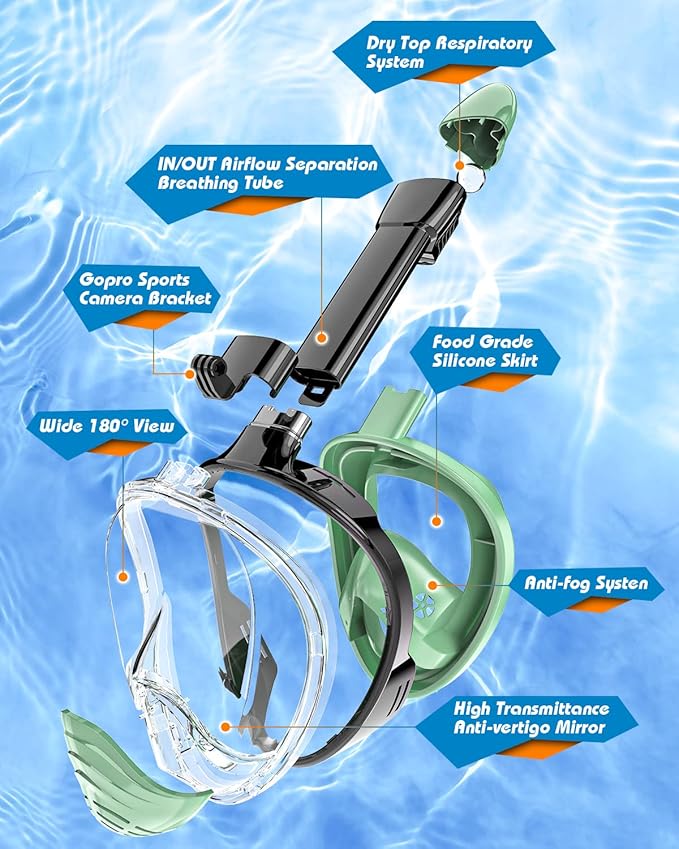 Dry Top Respiratory System

IN/OUT Airflow Separation Breathing Tube

Gopro Sports Camera Bracket

Food Grade Silicone Skirt

Wide 180° View

Anti-fog Systen

High Transmittance Anti-vertigo Mirror