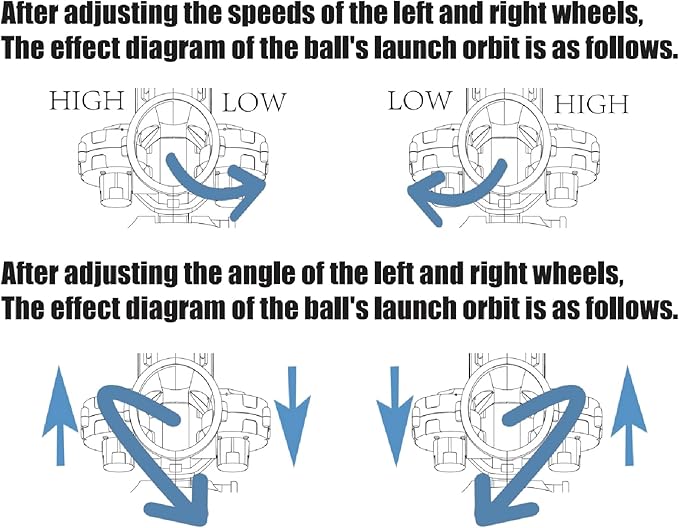 After adjusting the speeds of the left and right wheels,
The effect diagram of the ball's launch orbit is as follows.

HIGH LOW

LOW HIGH

After adjusting the angle of the left and right wheels,
The effect diagram of the ball's launch orbit is as follows.