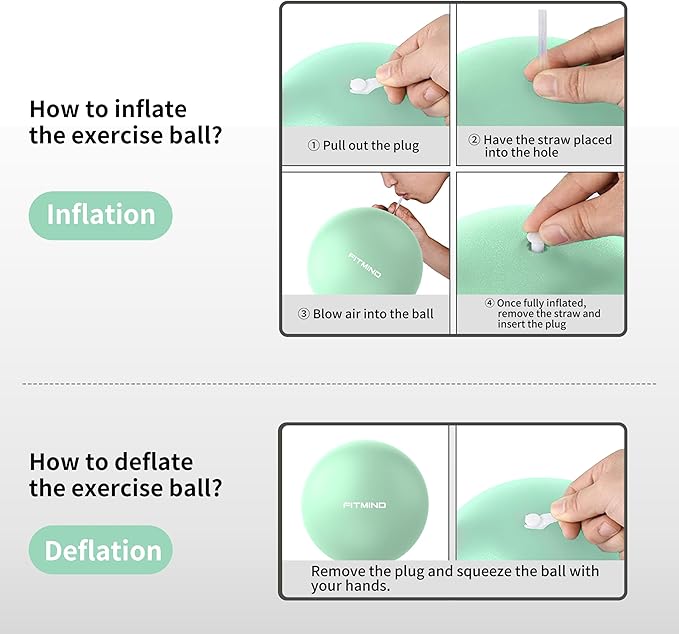 How to inflate the exercise ball?

Inflation

① Pull out the plug

② Have the straw placed into the hole

FITMIND

③ Blow air into the ball

④ Once fully inflated, remove the straw and insert the plug

How to deflate the exercise ball?

Deflation

FITMIND

Remove the plug and squeeze the ball with your hands.