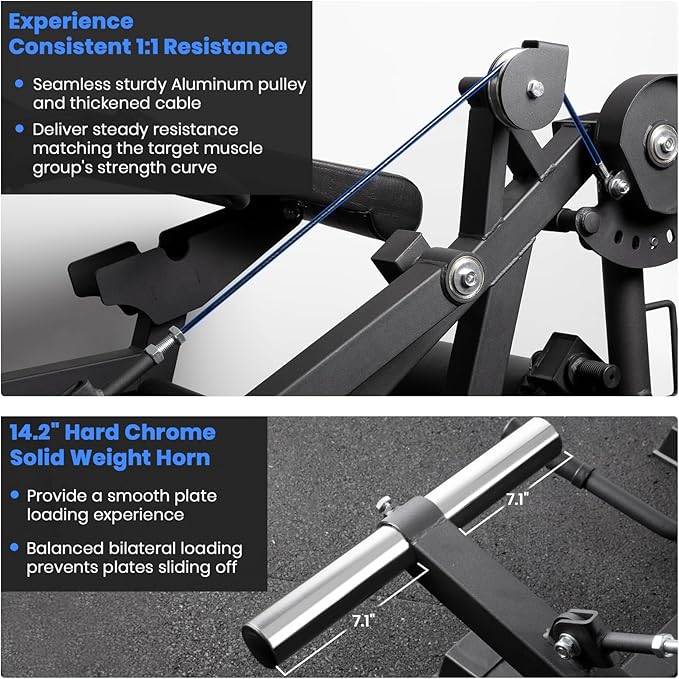 Experience Consistent 1:1 Resistance

• Seamless sturdy Aluminum pulley and thickened cable

• Deliver steady resistance matching the target muscle group's strength curve

14.2" Hard Chrome Solid Weight Horn

• Provide a smooth plate loading experience

• Balanced bilateral loading prevents plates sliding off

7.1"

7.1"