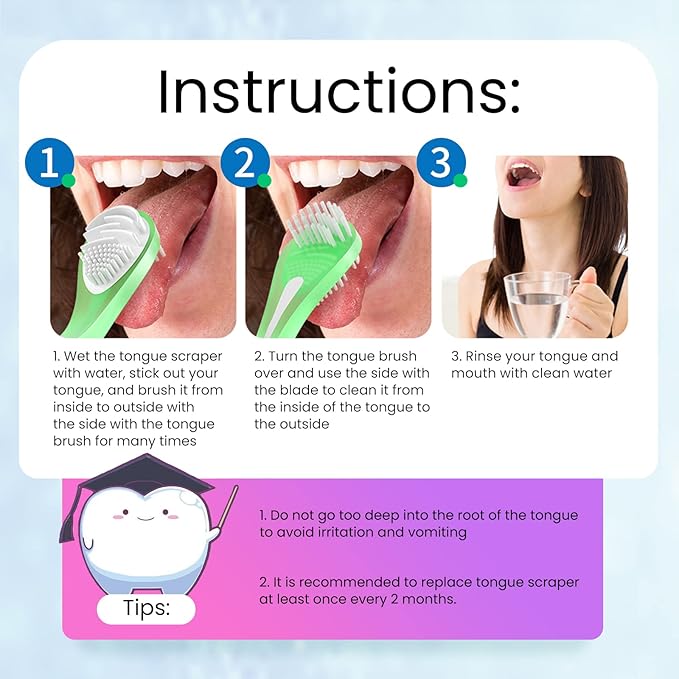 Instructions:

1

2

3

1. Wet the tongue scraper with water, stick out your tongue, and brush it from inside to outside with the side with the tongue brush for many times

2. Turn the tongue brush over and use the side with the blade to clean it from the inside of the tongue to the outside

3. Rinse your tongue and mouth with clean water

Tips:

1. Do not go too deep into the root of the tongue to avoid irritation and vomiting

2. It is recommended to replace tongue scraper at least once every 2 months.