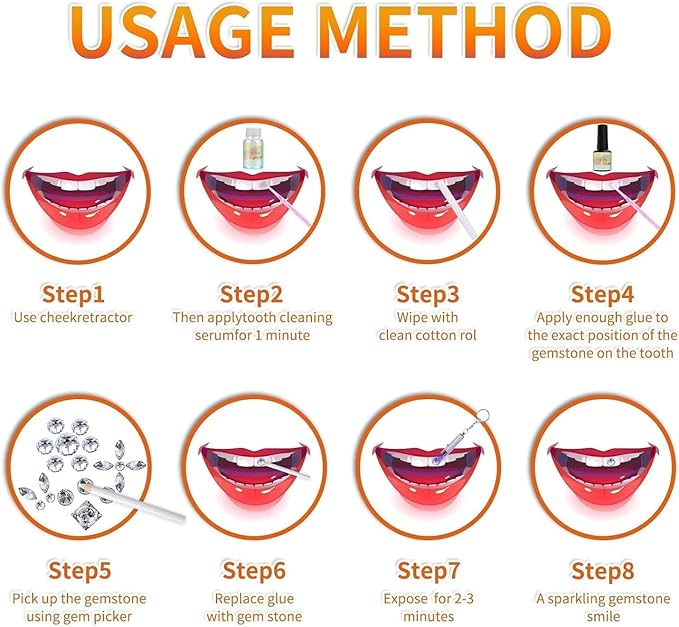 USAGE METHOD

Step1
Use cheekretractor

Step2
Then applytooth cleaning serumfor 1 minute

Step3
Wipe with clean cotton rol

Step4
Apply enough glue to the exact position of the gemstone on the tooth

Step5
Pick up the gemstone using gem picker

Step6
Replace glue with gem stone

Step7
Expose for 2-3 minutes

Step8
A sparkling gemstone smile