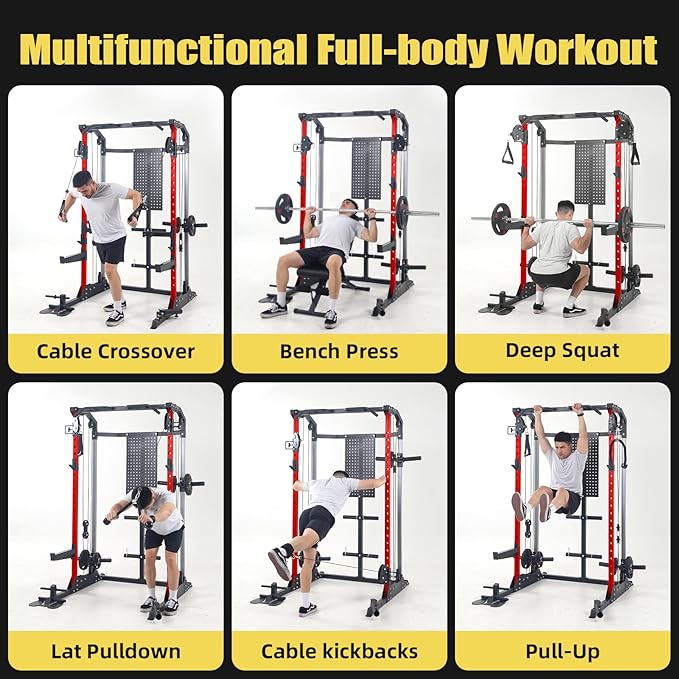 Multifunctional Full-body Workout

Cable Crossover

Bench Press

Deep Squat

Lat Pulldown

Cable kickbacks

Pull-Up