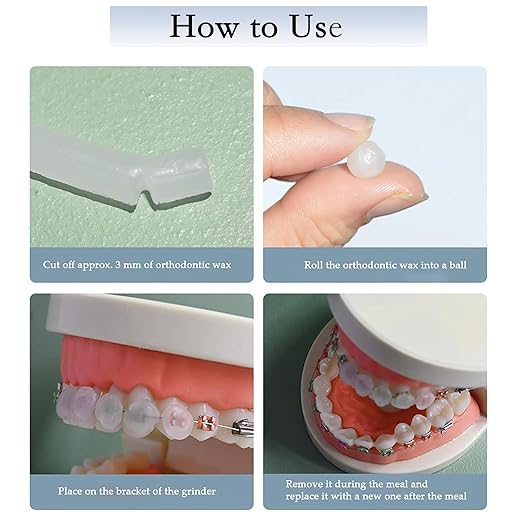 How to Use

Cut off approx. 3 mm of orthodontic wax

Roll the orthodontic wax into a ball

Place on the bracket of the grinder

Remove it during the meal and replace it with a new one after the meal