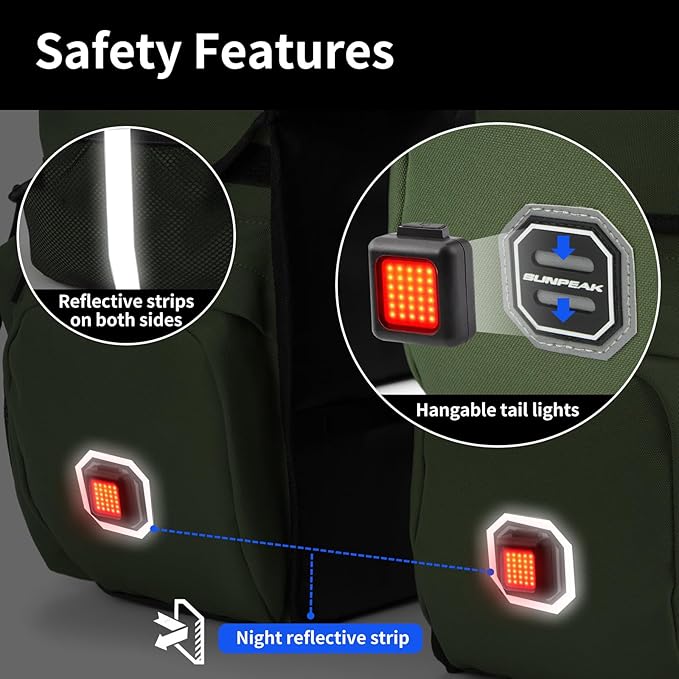 Safety Features

Reflective strips on both sides

SUNPEAK

Hangable tail lights

Night reflective strip