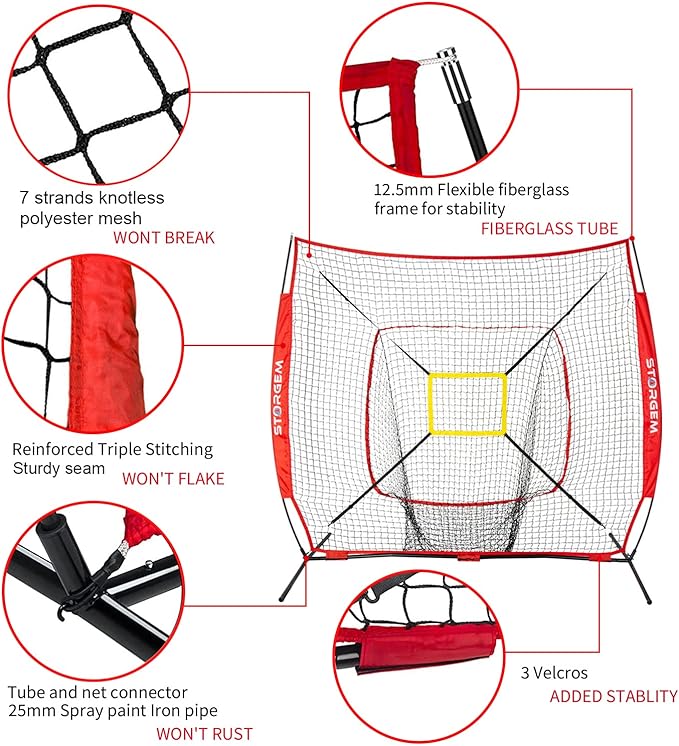 7 strands knotless polyester mesh
WONT BREAK

12.5mm Flexible fiberglass frame for stability
FIBERGLASS TUBE

STORGEM

STORGEM

Reinforced Triple Stitching Sturdy seam
WON'T FLAKE

Tube and net connector 25mm Spray paint Iron pipe
WON'T RUST

3 Velcros
ADDED STABLITY