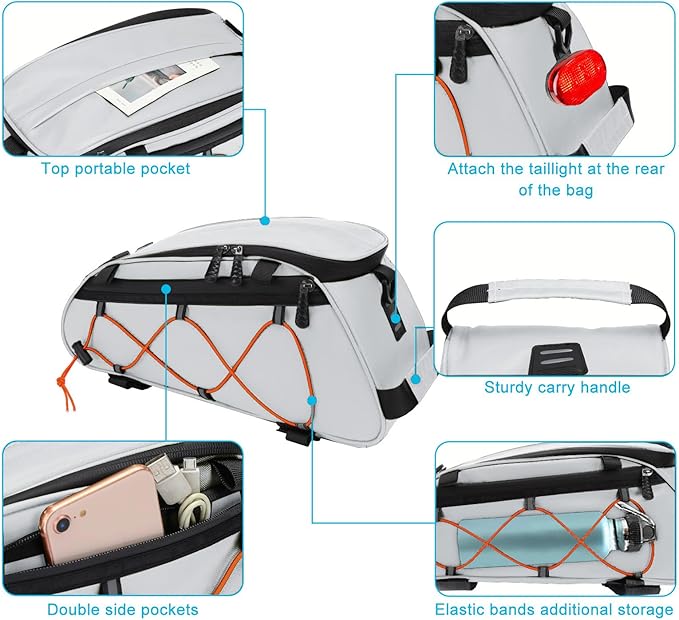 Top portable pocket

Attach the taillight at the rear of the bag

Sturdy carry handle

Double side pockets

Elastic bands additional storage