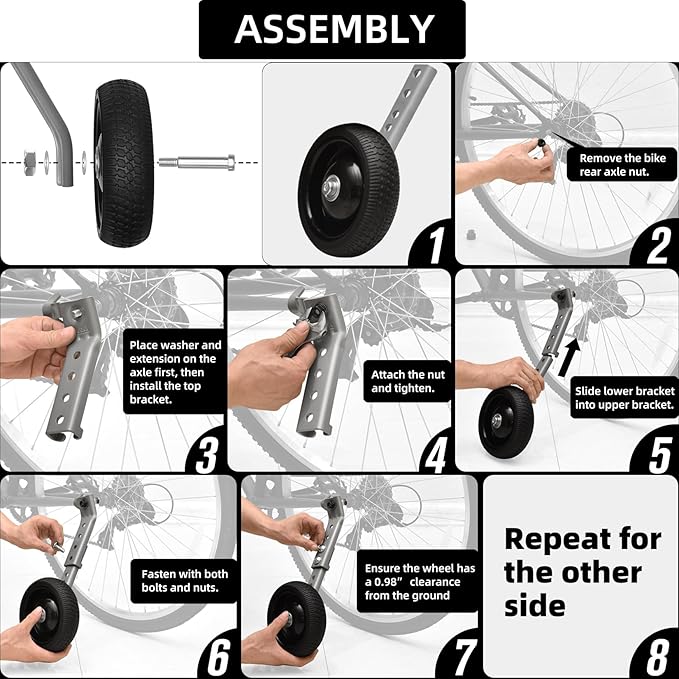 ASSEMBLY

1

Remove the bike rear axle nut.

2

Place washer and extension on the axle first, then install the top bracket.

3

Attach the nut and tighten.

4

Slide lower bracket into upper bracket.

5

Fasten with both bolts and nuts.

6

Ensure the wheel has a 0.98" clearance from the ground

7

Repeat for the other side

8