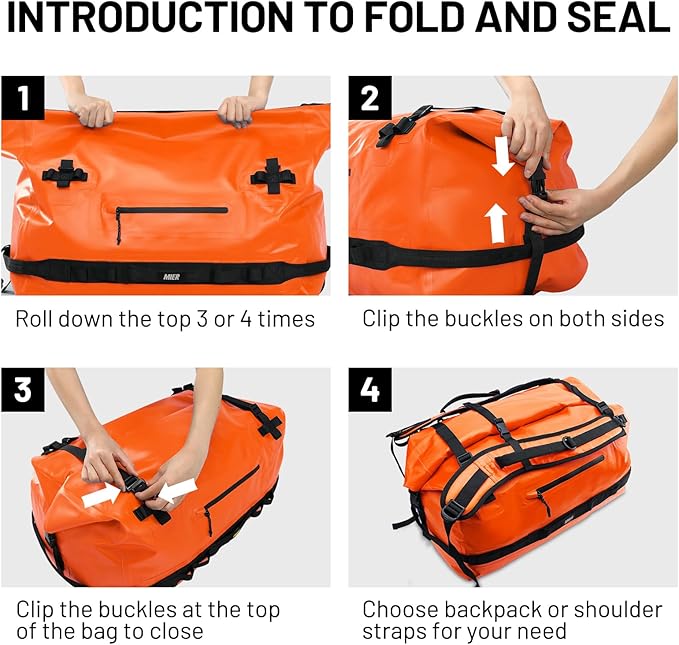 INTRODUCTION TO FOLD AND SEAL

1

MIER

Roll down the top 3 or 4 times

2

Clip the buckles on both sides

3

Clip the buckles at the top of the bag to close

4

Choose backpack or shoulder straps for your need