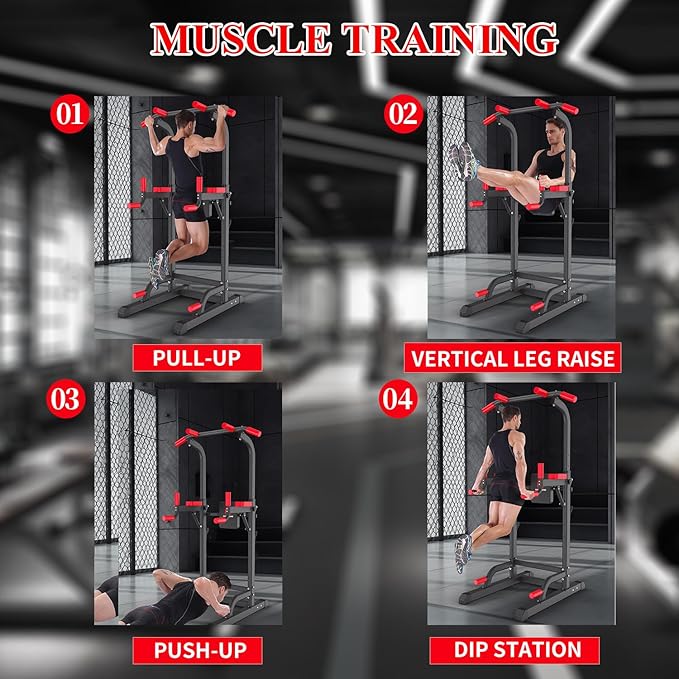 MUSCLE TRAINING

01

PULL-UP

02

VERTICAL LEG RAISE

03

PUSH-UP

04

DIP STATION