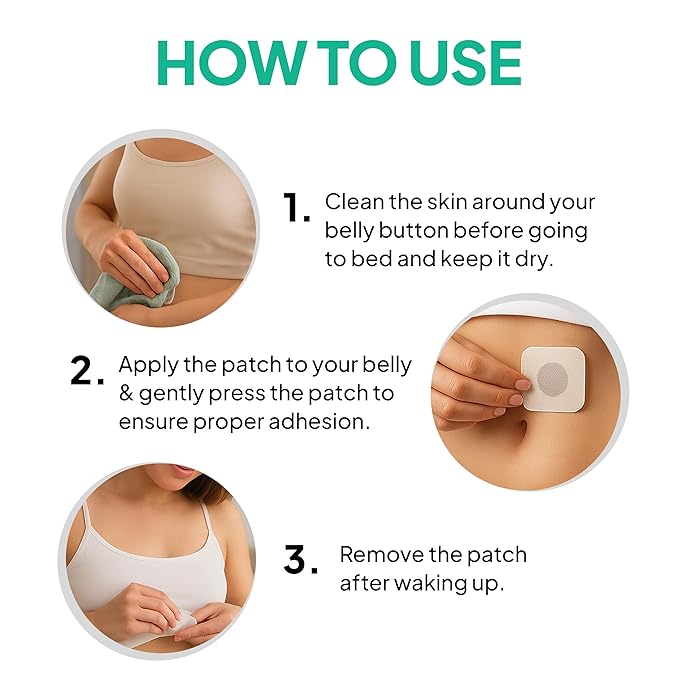 HOW TO USE

1. Clean the skin around your belly button before going to bed and keep it dry.

2. Apply the patch to your belly & gently press the patch to ensure proper adhesion.

3. Remove the patch after waking up.