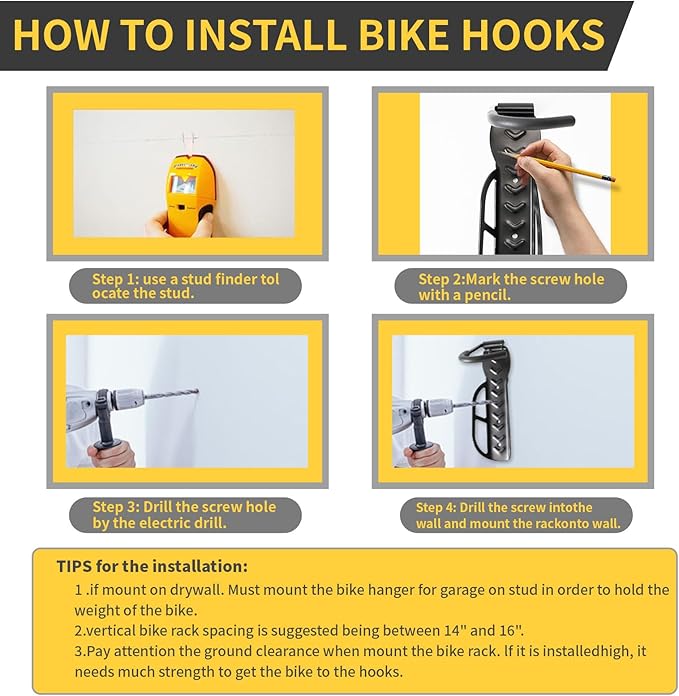 HOW TO INSTALL BIKE HOOKS

Step 1: use a stud finder tol ocate the stud.

Step 2:Mark the screw hole with a pencil.

Step 3: Drill the screw hole by the electric drill.

Step 4: Drill the screw intothe wall and mount the rackonto wall.

TIPS for the installation:
1 .if mount on drywall. Must mount the bike hanger for garage on stud in order to hold the weight of the bike.
2.vertical bike rack spacing is suggested being between 14" and 16".
3.Pay attention the ground clearance when mount the bike rack. If it is installedhigh, it needs much strength to get the bike to the hooks.