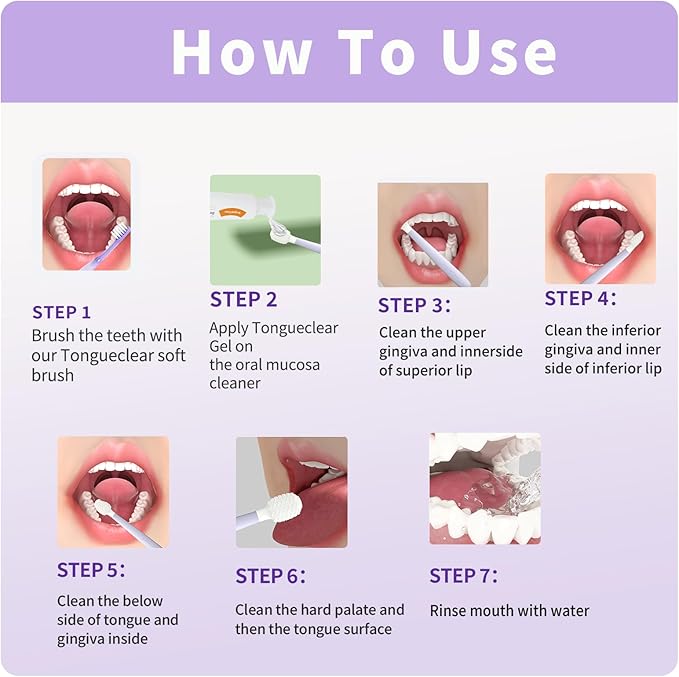 How To Use

STEP 1
Brush the teeth with our Tongueclear soft brush

STEP 2
Apply Tongueclear Gel on the oral mucosa cleaner

STEP 3:
Clean the upper gingiva and innerside of superior lip

STEP 4:
Clean the inferior gingiva and inner side of inferior lip

STEP 5:
Clean the below side of tongue and gingiva inside

STEP 6:
Clean the hard palate and then the tongue surface

STEP 7:
Rinse mouth with water