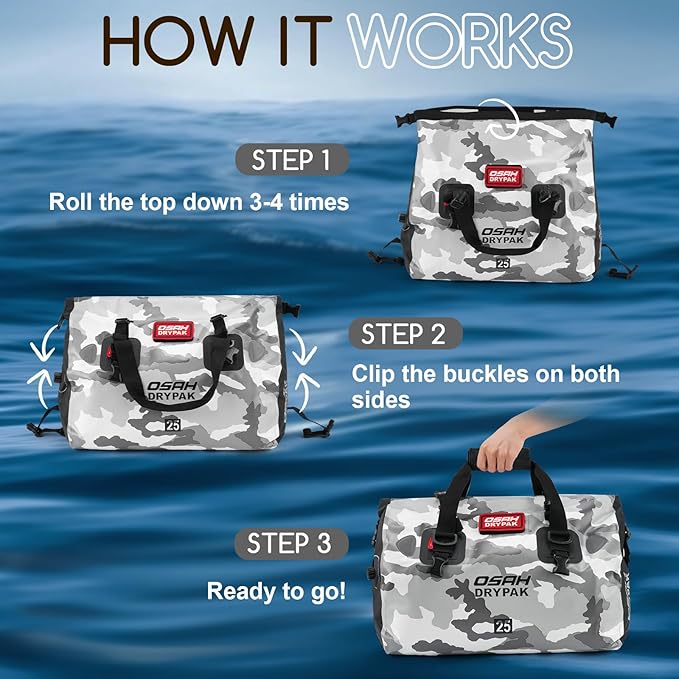 HOW IT WORKS

STEP 1

Roll the top down 3-4 times

OSAH DRYPAK

OSAH DRYPAK

25

OSAH DRYPAK

OSAH DRYPAK

25

STEP 2

Clip the buckles on both sides

STEP 3

Ready to go!

OSAH DRYPAK

OSAH DRYPAK

25