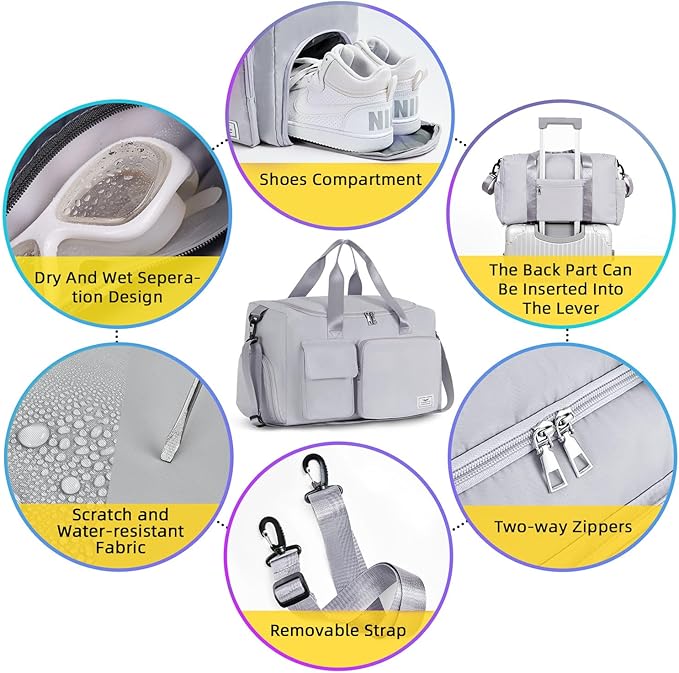 Shoes Compartment

Dry And Wet Seperation Design

The Back Part Can Be Inserted Into The Lever

Scratch and Water-resistant Fabric

Two-way Zippers

Removable Strap