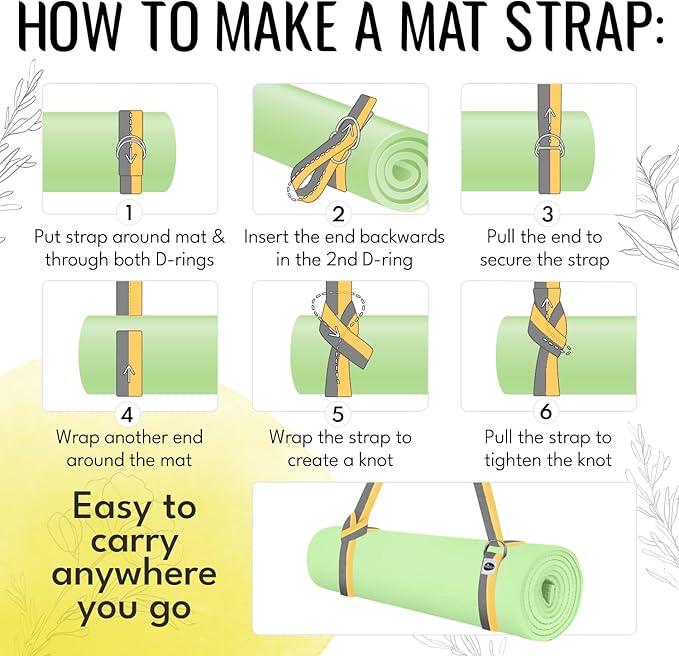 HOW TO MAKE A MAT STRAP:

1
Put strap around mat & through both D-rings

2
Insert the end backwards in the 2nd D-ring

3
Pull the end to secure the strap

4
Wrap another end around the mat

5
Wrap the strap to create a knot

6
Pull the strap to tighten the knot

Easy to carry anywhere you go