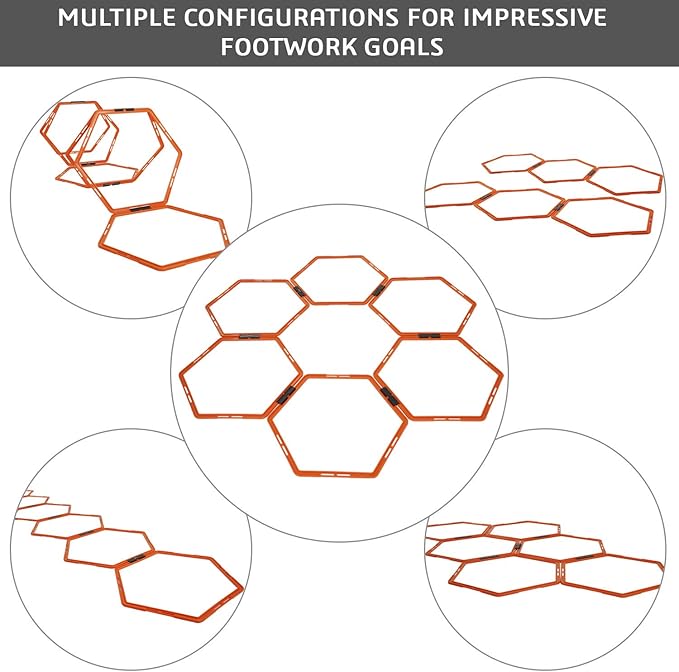 MULTIPLE CONFIGURATIONS FOR IMPRESSIVE FOOTWORK GOALS