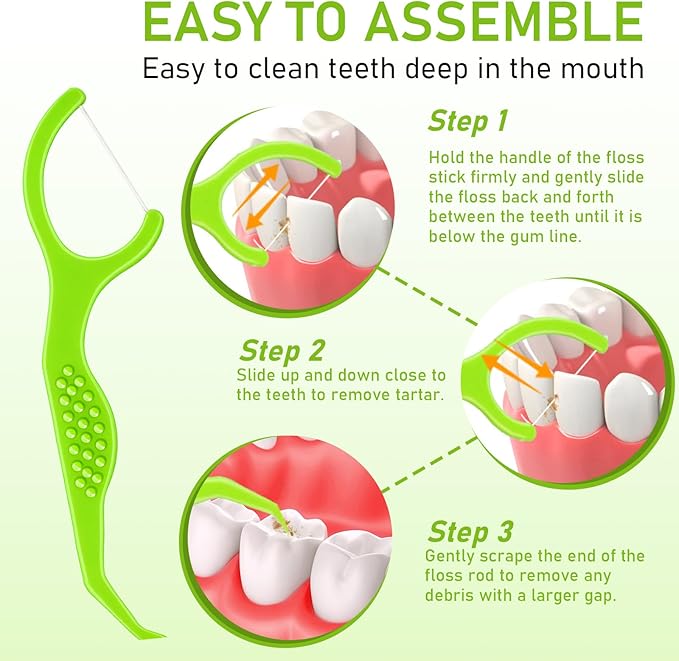 EASY TO ASSEMBLE

Easy to clean teeth deep in the mouth

Step 1

Hold the handle of the floss stick firmly and gently slide the floss back and forth between the teeth until it is below the gum line.

Step 2

Slide up and down close to the teeth to remove tartar.

Step 3

Gently scrape the end of the floss rod to remove any debris with a larger gap.