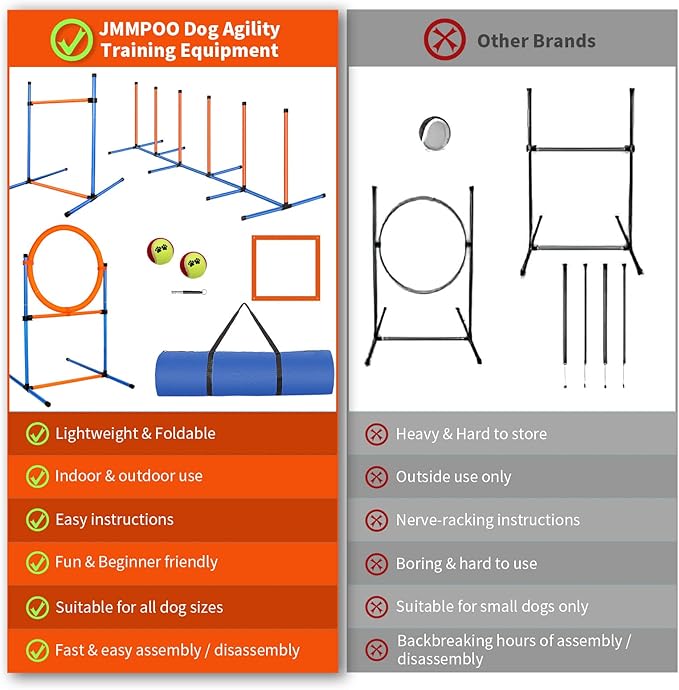 JMMPOO Dog Agility Training Equipment

Lightweight & Foldable

Indoor & outdoor use

Easy instructions

Fun & Beginner friendly

Suitable for all dog sizes

Fast & easy assembly / disassembly

Other Brands

Heavy & Hard to store

Outside use only

Nerve-racking instructions

Boring & hard to use

Suitable for small dogs only

Backbreaking hours of assembly / disassembly