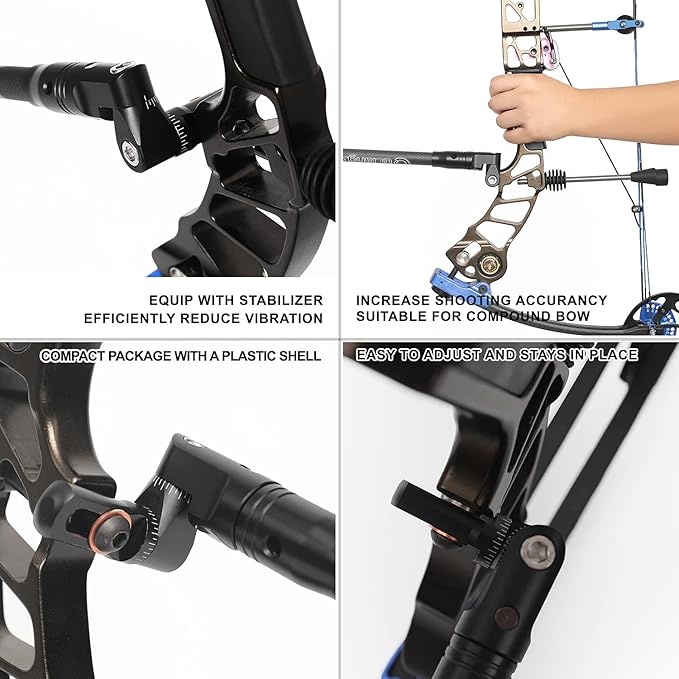 EQUIP WITH STABILIZER
EFFICIENTLY REDUCE VIBRATION

INCREASE SHOOTING ACCURANCY
SUITABLE FOR COMPOUND BOW

COMPACT PACKAGE WITH A PLASTIC SHELL

EASY TO ADJUST AND STAYS IN PLACE