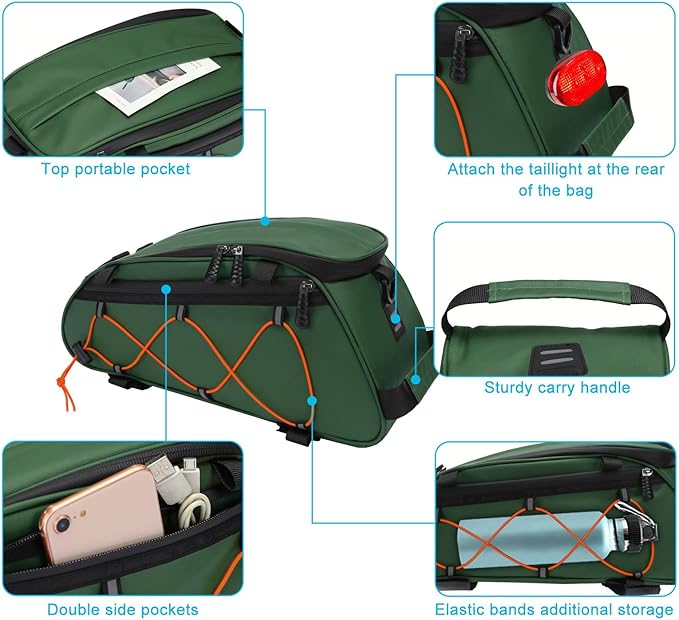 Top portable pocket

Attach the taillight at the rear of the bag

Sturdy carry handle

Double side pockets

Elastic bands additional storage