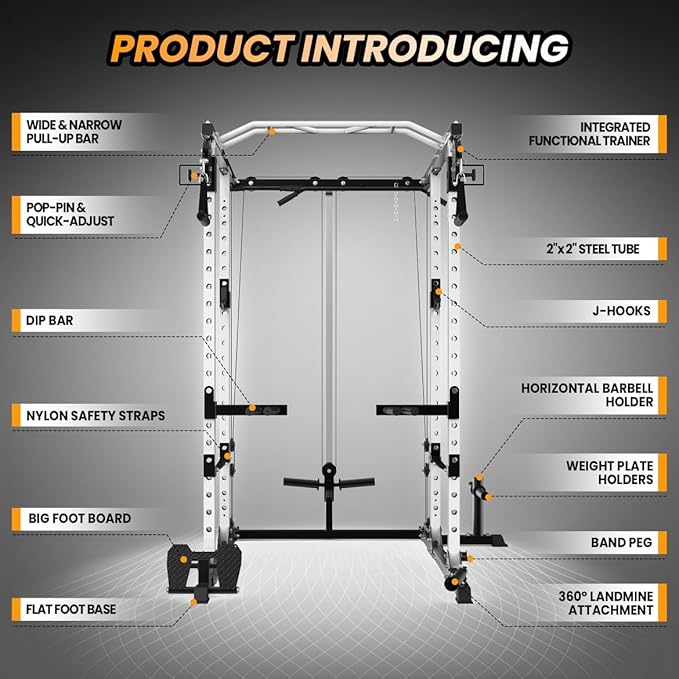 PRODUCT INTRODUCING

WIDE & NARROW PULL-UP BAR

POP-PIN & QUICK-ADJUST

DIP BAR

NYLON SAFETY STRAPS

BIG FOOT BOARD

FLAT FOOT BASE

INTEGRATED FUNCTIONAL TRAINER

2"x2" STEEL TUBE

J-HOOKS

HORIZONTAL BARBELL HOLDER

WEIGHT PLATE HOLDERS

BAND PEG

360° LANDMINE ATTACHMENT