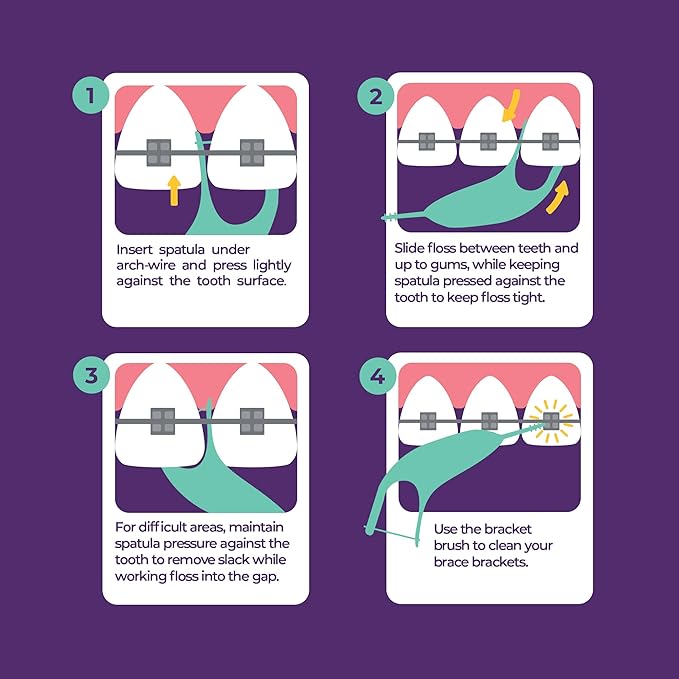 1

Insert spatula under arch-wire and press lightly against the tooth surface.

2

Slide floss between teeth and up to gums, while keeping spatula pressed against the tooth to keep floss tight.

3

For difficult areas, maintain spatula pressure against the tooth to remove slack while working floss into the gap.

4

Use the bracket brush to clean your brace brackets.