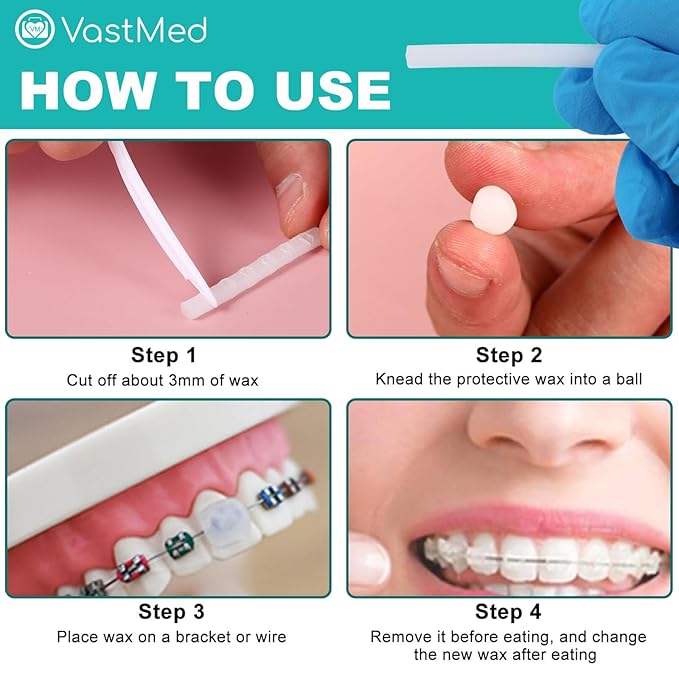 VM VastMed

HOW TO USE

Step 1
Cut off about 3mm of wax

Step 2
Knead the protective wax into a ball

Step 3
Place wax on a bracket or wire

Step 4
Remove it before eating, and change the new wax after eating