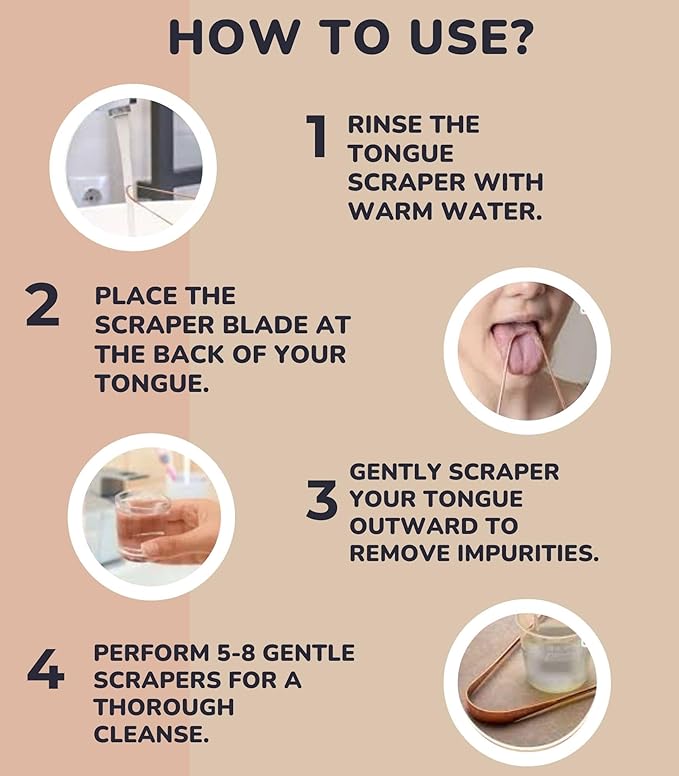 HOW TO USE?

1 RINSE THE TONGUE SCRAPER WITH WARM WATER.

2 PLACE THE SCRAPER BLADE AT THE BACK OF YOUR TONGUE.

3 GENTLY SCRAPER YOUR TONGUE OUTWARD TO REMOVE IMPURITIES.

4 PERFORM 5-8 GENTLE SCRAPERS FOR A THOROUGH CLEANSE.