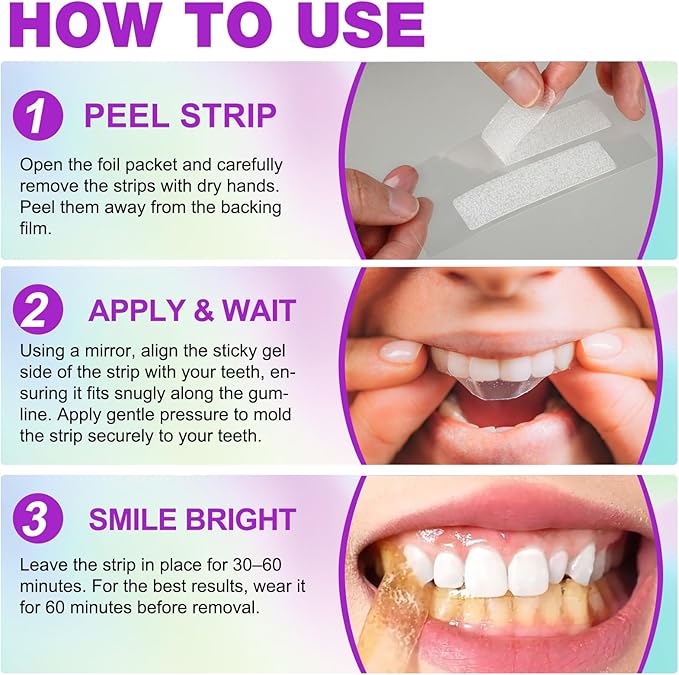 HOW TO USE

1 PEEL STRIP

Open the foil packet and carefully remove the strips with dry hands. Peel them away from the backing film.

2 APPLY & WAIT

Using a mirror, align the sticky gel side of the strip with your teeth, ensuring it fits snugly along the gumline. Apply gentle pressure to mold the strip securely to your teeth.

3 SMILE BRIGHT

Leave the strip in place for 30–60 minutes. For the best results, wear it for 60 minutes before removal.